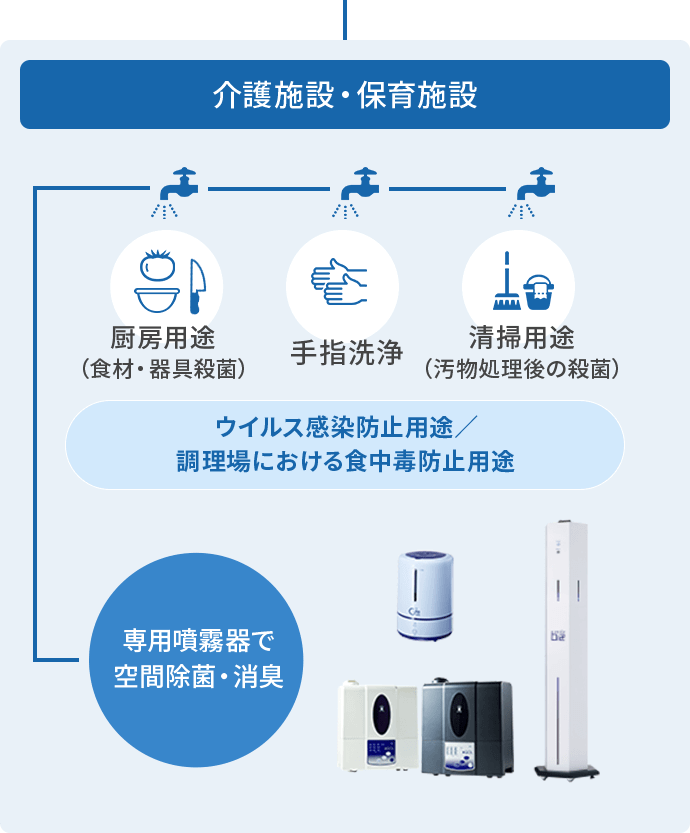 介護施設・保育施設

厨房用途
（食材・器具殺菌）

手指洗浄

清掃用途
（汚物処理後の殺菌）

ウイルス感染防止用途／
調理場における食中毒防止用途

専用噴霧器で
空間除菌・消臭